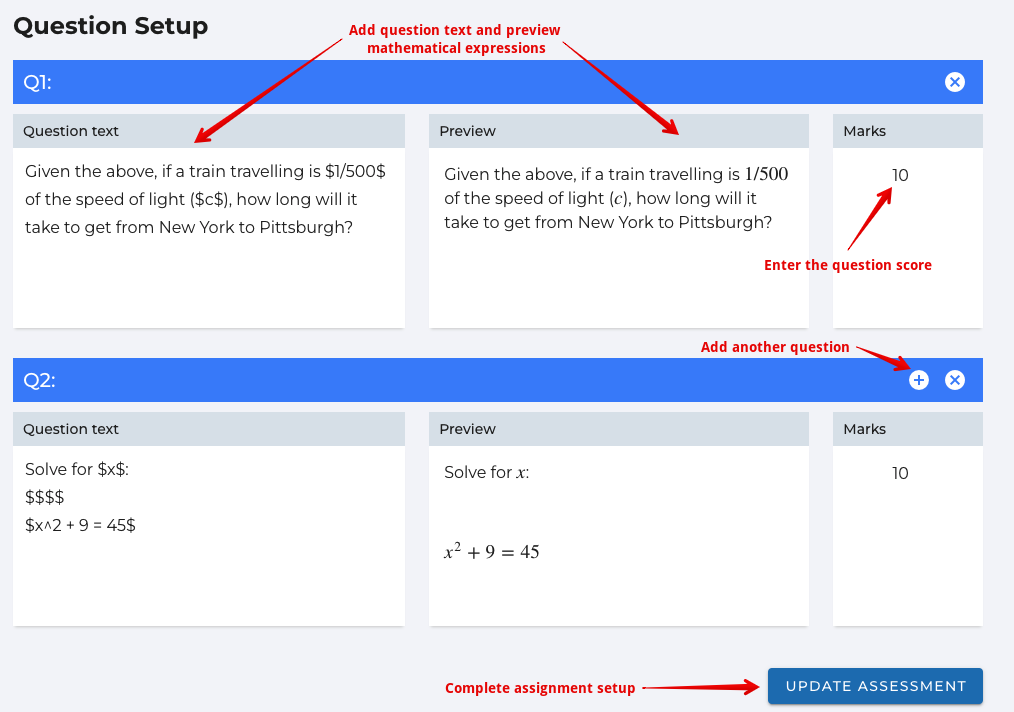 Question Setup

Add question text and preview mathematical expressions

Q1:

Question text

Given the above, if a train travelling is \$1/500\$ of the speed of light (\$c\$), how long will it take to get from New York to Pittsburgh?

Preview

Given the above, if a train travelling is $1/500$ of the speed of light ($c$), how long will it take to get from New York to Pittsburgh?

Marks

10

Enter the question score

Add another question

Q2:

Question text

Solve for \$x\$:
\$\$\$\$
\$x^2 + 9 = 45\$

Preview

Solve for $x$:

$x^2 + 9 = 45$

Marks

10

Complete assignment setup

UPDATE ASSESSMENT